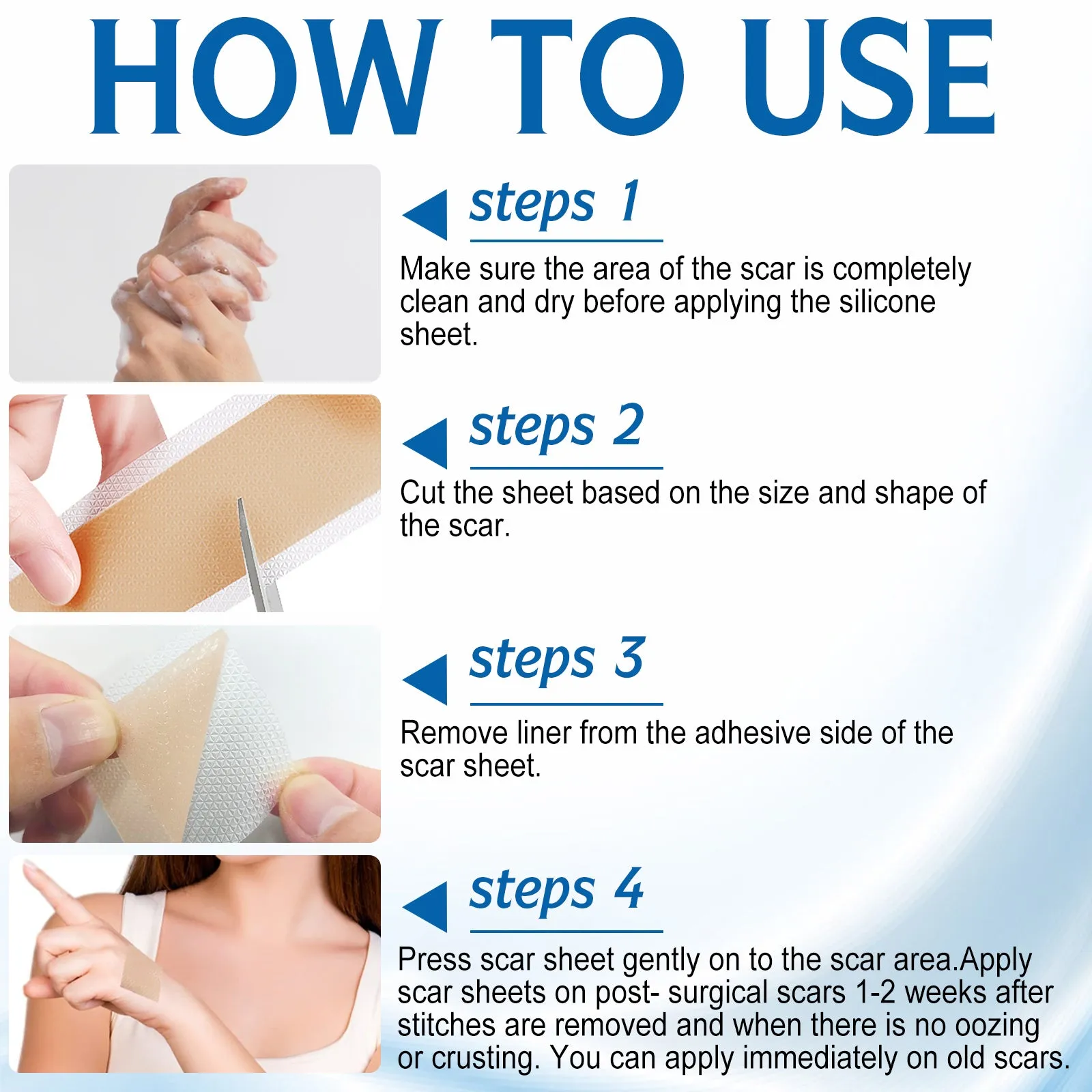 HOW TO USE

steps 1

Make sure the area of the scar is completely clean and dry before applying the silicone sheet.

steps 2

Cut the sheet based on the size and shape of the scar.

steps 3

Remove liner from the adhesive side of the scar sheet.

steps 4

Press scar sheet gently on to the scar area.Apply scar sheets on post- surgical scars 1-2 weeks after stitches are removed and when there is no oozing or crusting. You can apply immediately on old scars.